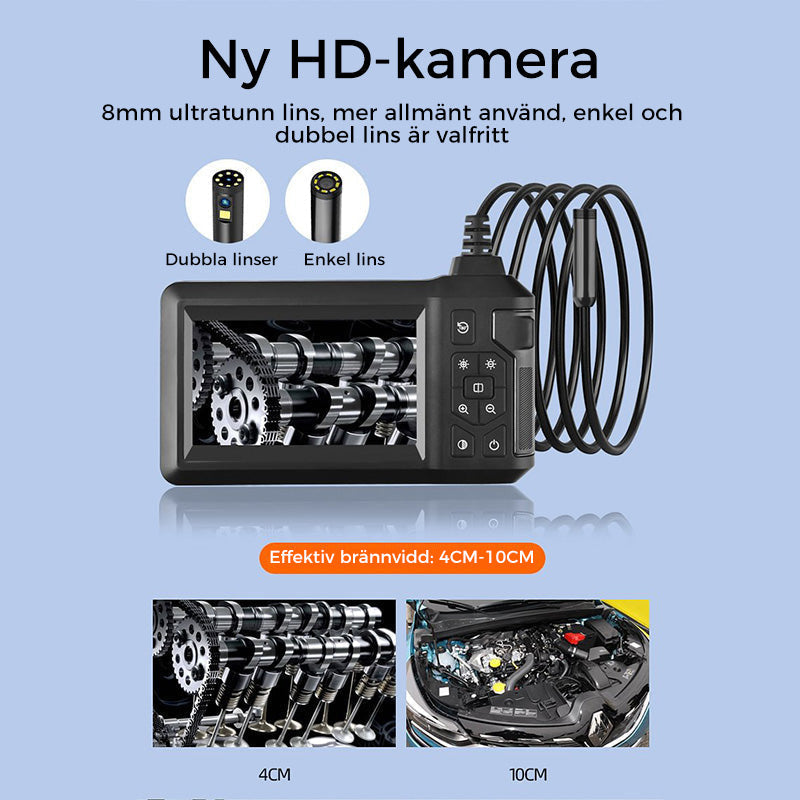 Ny HD-kamera

8mm ultratunn lins, mer allmänt använd, enkel och dubbel lins är valfritt

Dubbla linser

Enkel lins

Effektiv brännvidd: 4CM-10CM

4CM

10CM