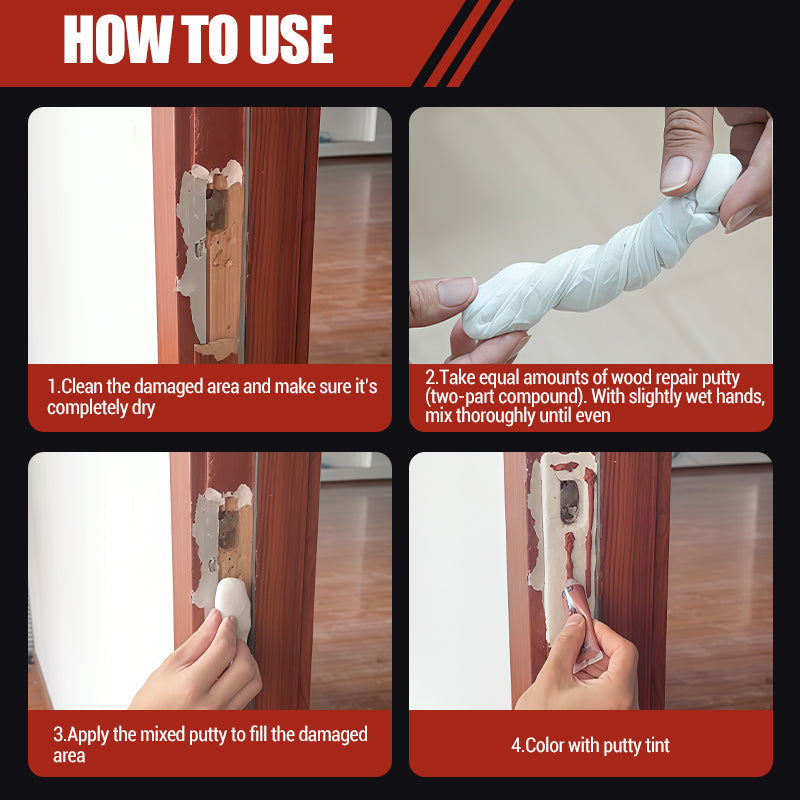 HOW TO USE

1.Clean the damaged area and make sure it's completely dry

2.Take equal amounts of wood repair putty (two-part compound). With slightly wet hands, mix thoroughly until even

3.Apply the mixed putty to fill the damaged area

4.Color with putty tint